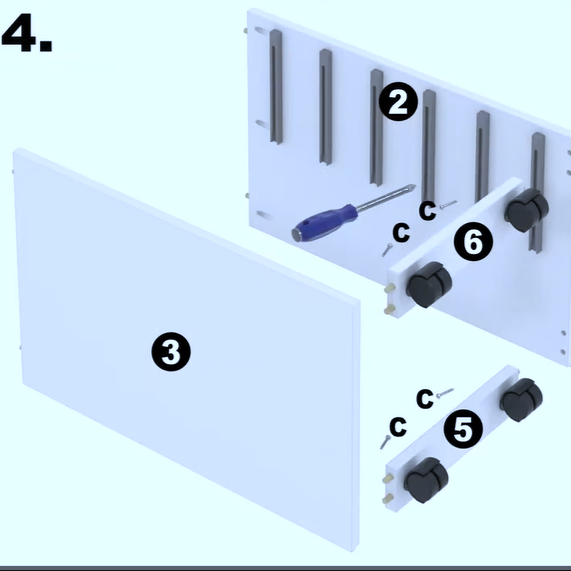 4.

2

C

C

6

3

C

C

5