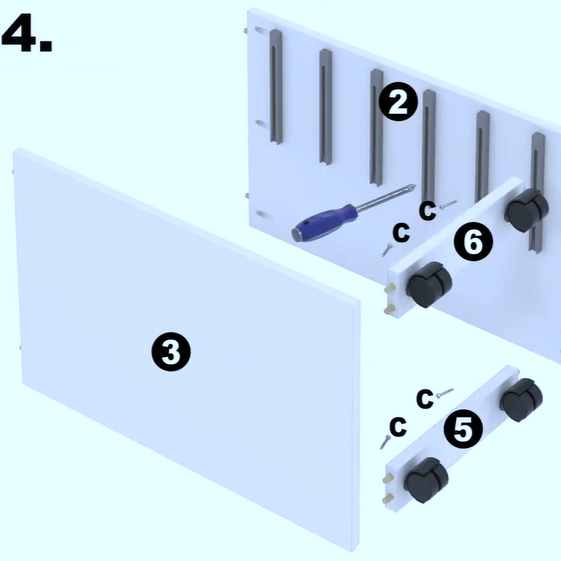 4.

2

C

C

6

3

C

C

5